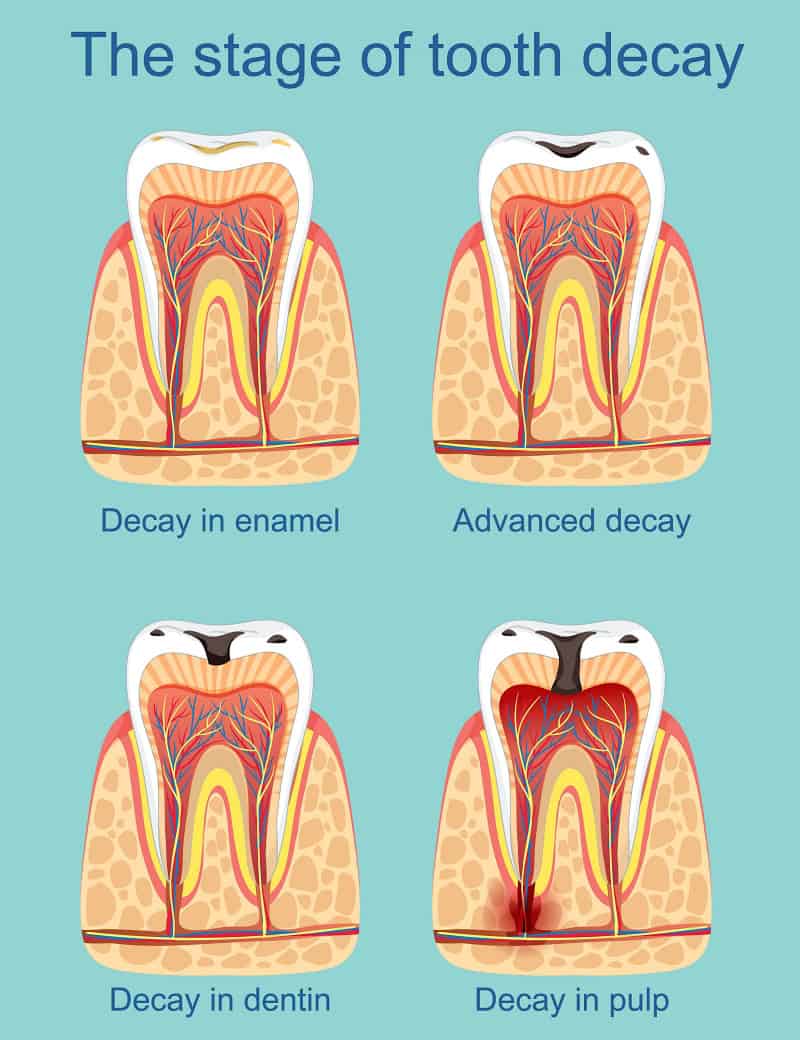 The stage of tooth decay

Decay in enamel

Advanced decay

Decay in dentin

Decay in pulp